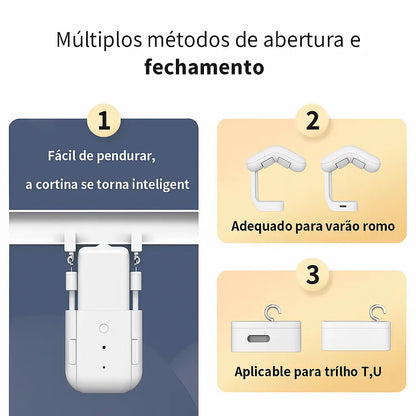 Múltiplos métodos de abertura e fechamento

1

Fácil de pendurar, a cortina se torna inteligent

2

Adequado para varão romo

3

Aplicable para trílho T,U