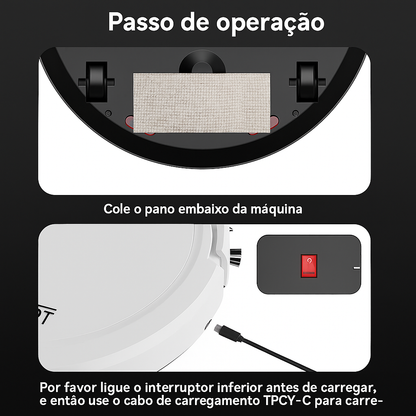 Passo de operação

Cole o pano embaixo da máquina

Por favor ligue o interruptor inferior antes de carregar, e então use o cabo de carregamento TPCY-C para carre-